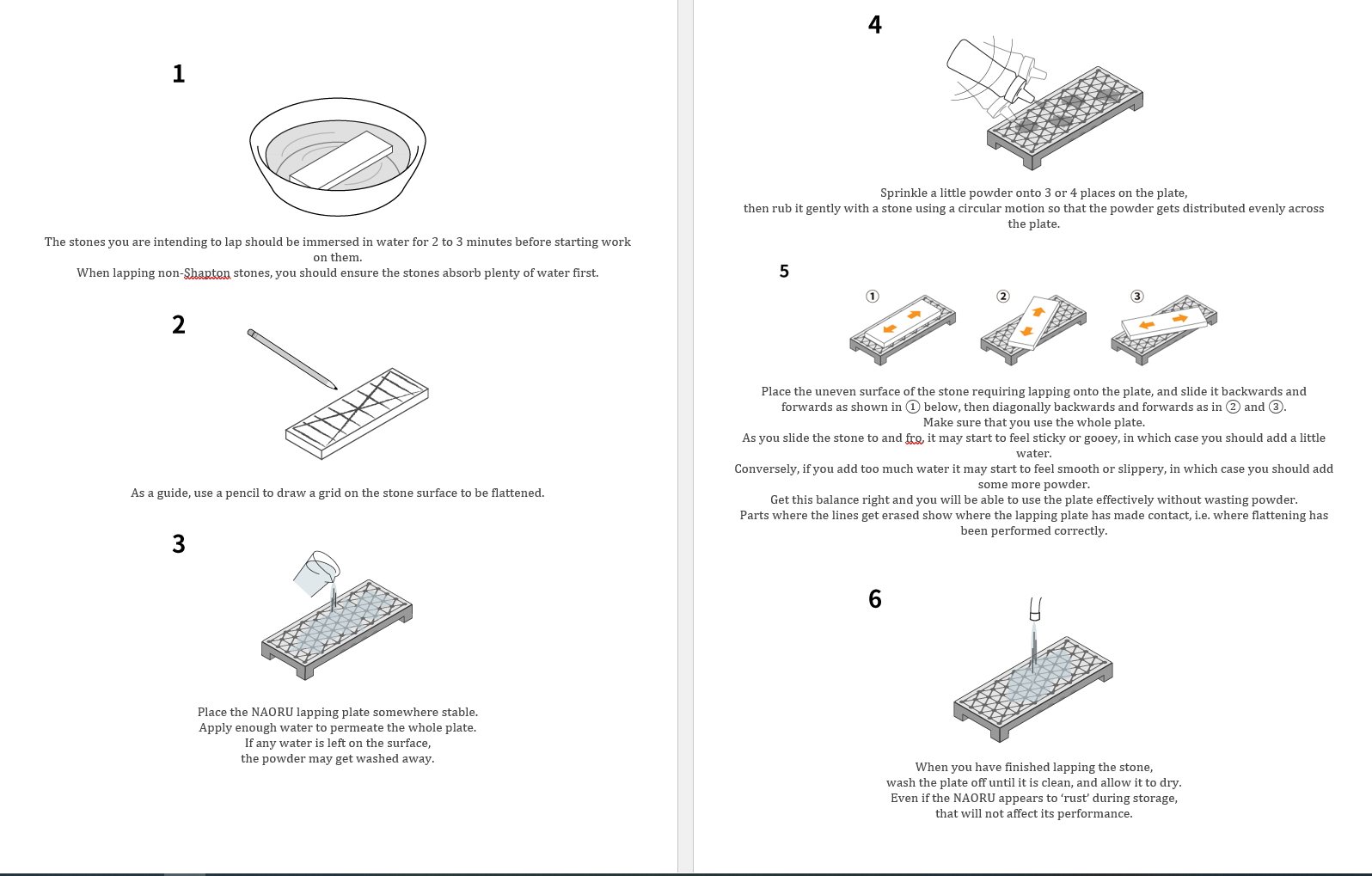 1

The stones you are intending to lap should be immersed in water for 2 to 3 minutes before starting work on them.
When lapping non-Shapton stones, you should ensure the stones absorb plenty of water first.

2

As a guide, use a pencil to draw a grid on the stone surface to be flattened.

3

Place the NAORU lapping plate somewhere stable.
Apply enough water to permeate the whole plate.
If any water is left on the surface,
the powder may get washed away.

4

Sprinkle a little powder onto 3 or 4 places on the plate,
then rub it gently with a stone using a circular motion so that the powder gets distributed evenly across the plate.

5

①

②

③

Place the uneven surface of the stone requiring lapping onto the plate, and slide it backwards and forwards as shown in ① below, then diagonally backwards and forwards as in ② and ③.
Make sure that you use the whole plate.
As you slide the stone to and fro, it may start to feel sticky or gooey, in which case you should add a little water.
Conversely, if you add too much water it may start to feel smooth or slippery, in which case you should add some more powder.
Get this balance right and you will be able to use the plate effectively without wasting powder.
Parts where the lines get erased show where the lapping plate has made contact, i.e. where flattening has been performed correctly.

6

When you have finished lapping the stone,
wash the plate off until it is clean, and allow it to dry.
Even if the NAORU appears to 'rust' during storage,
that will not affect its performance.